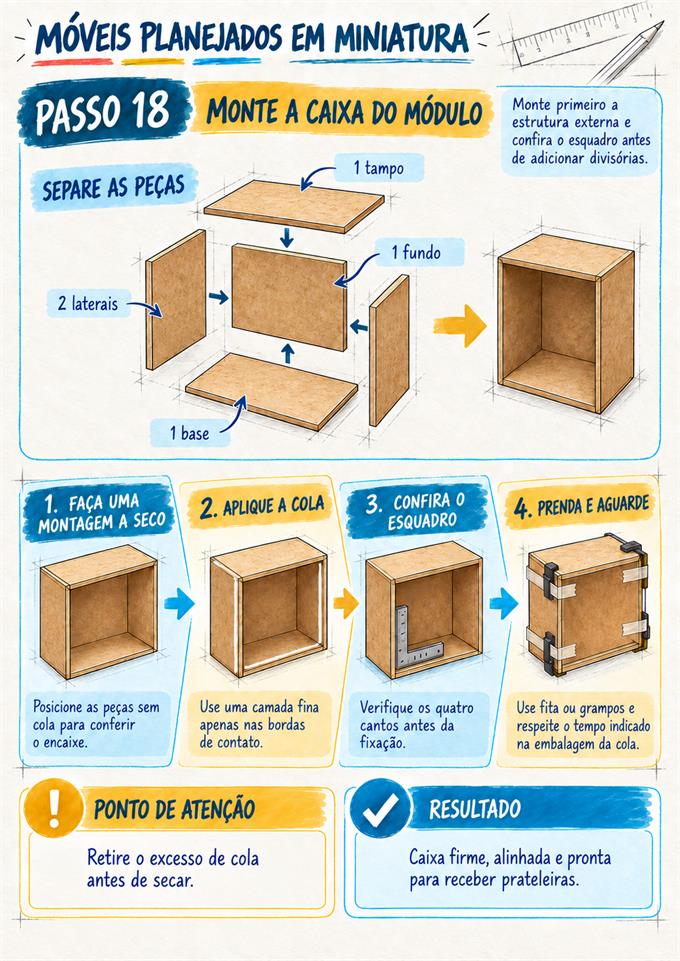 MÓVEIS PLANEJADOS EM MINIATURA

PASSO 18

MONTE A CAIXA DO MÓDULO

Monte primeiro a estrutura externa e confira o esquadro antes de adicionar divisórias.

SEPARE AS PEÇAS

1 tampo

1 fundo

2 laterais

1 base

1. FAÇA UMA MONTAGEM A SECO

Posicione as peças sem cola para conferir o encaixe.

2. APLIQUE A COLA

Use uma camada fina apenas nas bordas de contato.

3. CONFIRA O ESQUADRO

Verifique os quatro cantos antes da fixação.

4. PRENDA E AGUARDE

Use fita ou grampos e respeite o tempo indicado na embalagem da cola.

PONTO DE ATENÇÃO

Retire o excesso de cola antes de secar.

RESULTADO

Caixa firme, alinhada e pronta para receber prateleiras.